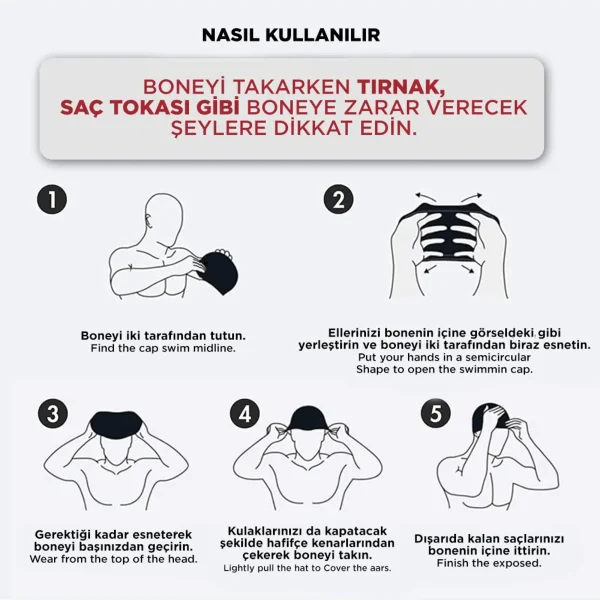 NASIL KULLANILIR

BONEYİ TAKARKEN TIRNAK, SAÇ TOKASI GİBİ BONEYE ZARAR VERECEK ŞEYLERE DİKKAT EDİN.

1

Boneyi iki tarafından tutun.
Find the cap swim midline.

2

Ellerinizi bonenin içine görseldeki gibi yerleştirin ve boneyi iki tarafından biraz esnetin.
Put your hands in a semicircular Shape to open the swimmin cap.

3

Gerektiği kadar esneterek boneyi başınızdan geçirin.
Wear from the top of the head.

4

Kulaklarınızı da kapatacak şekilde hafifçe kenarlarından çekerek boneyi takın.
Lightly pull the hat to Cover the aars.

5

Dışarıda kalan saçlarınızı bonenin içine ittirin.
Finish the exposed.