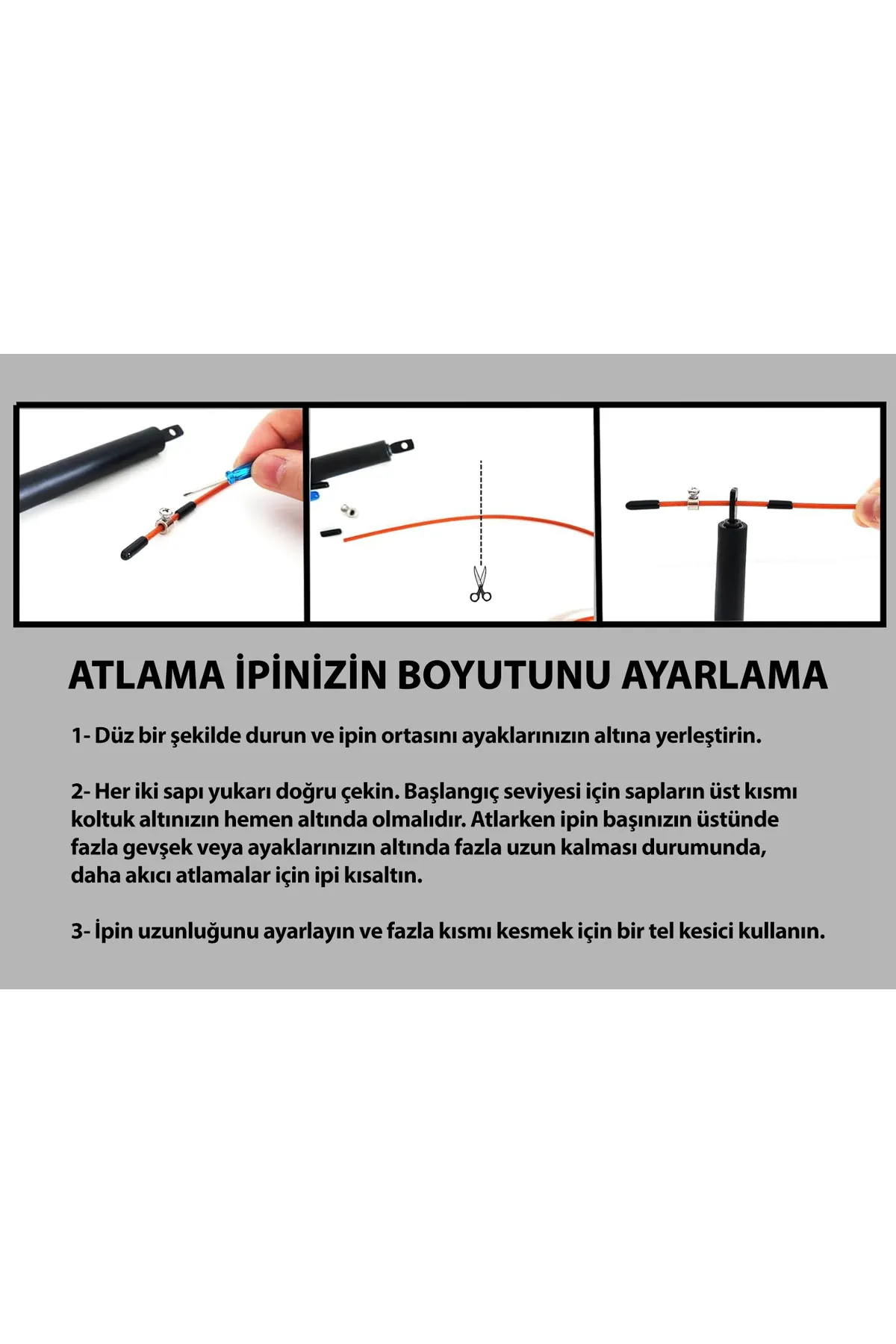 ATLAMA İPİNİZİN BOYUTUNU AYARLAMA

1- Düz bir şekilde durun ve ipin ortasını ayaklarınızın altına yerleştirin.

2- Her iki sapı yukarı doğru çekin. Başlangıç seviyesi için sapların üst kısmı koltuk altınızın hemen altında olmalıdır. Atlarken ipin başınızın üstünde fazla gevşek veya ayaklarınızın altında fazla uzun kalması durumunda, daha akıcı atlamalar için ipi kısaltın.

3- İpin uzunluğunu ayarlayın ve fazla kısmı kesmek için bir tel kesici kullanın.